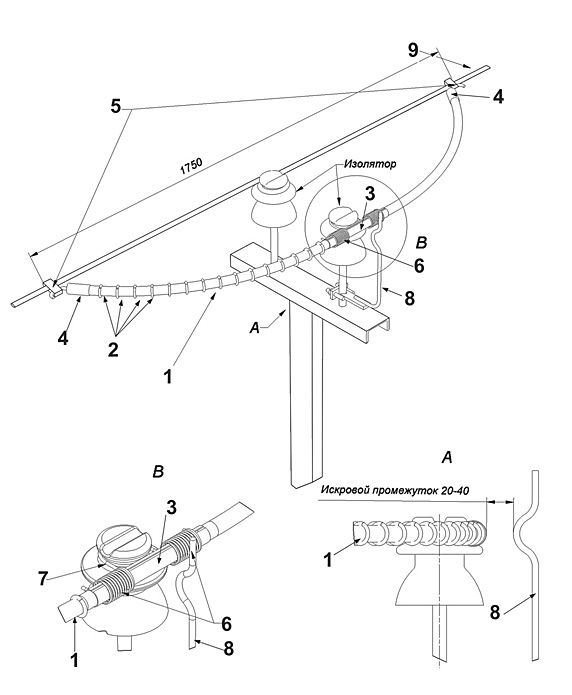 9
5
4
1750
Изолятор
3
B
6
8
4
2
1
A

B
3
7
6
1
8

A
Искровой промежуток 20-40
1
8